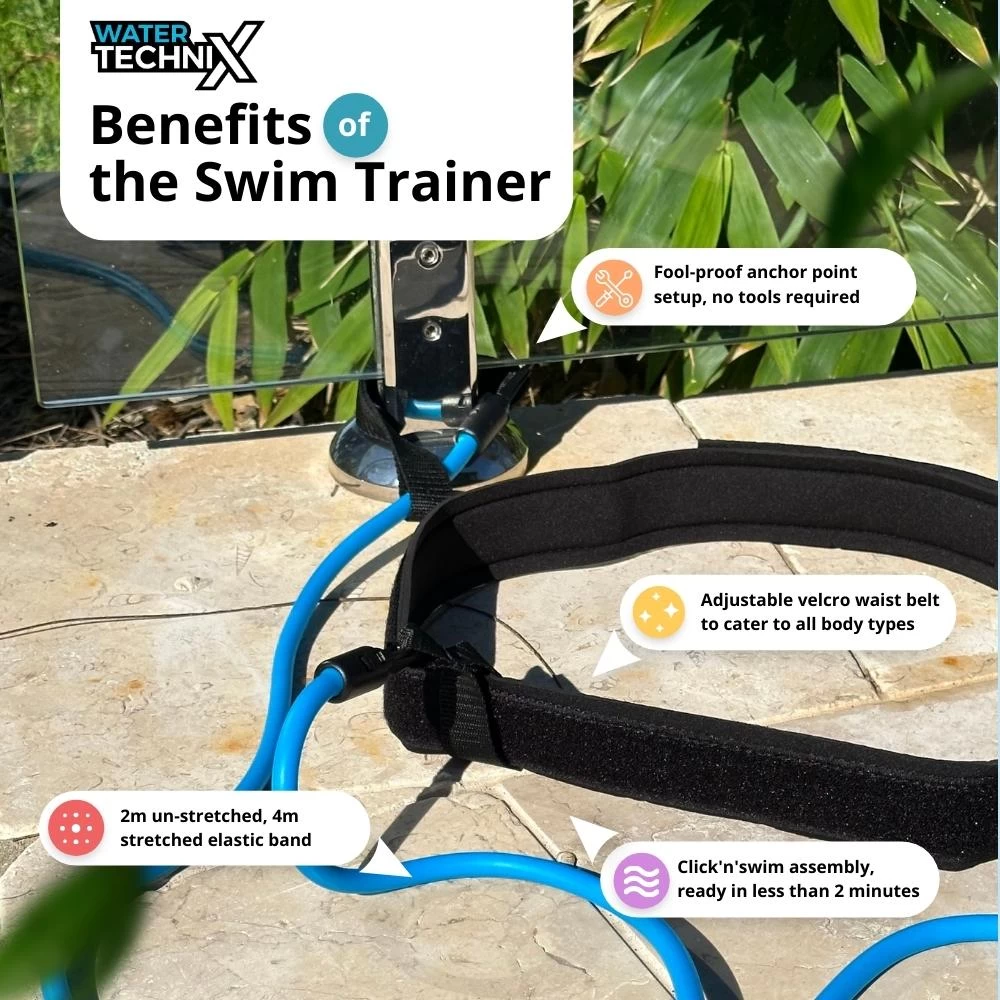 WATER TECHNIX

Benefits of the Swim Trainer

Fool-proof anchor point setup, no tools required

Adjustable velcro waist belt to cater to all body types

2m un-stretched, 4m stretched elastic band

Click'n'swim assembly, ready in less than 2 minutes