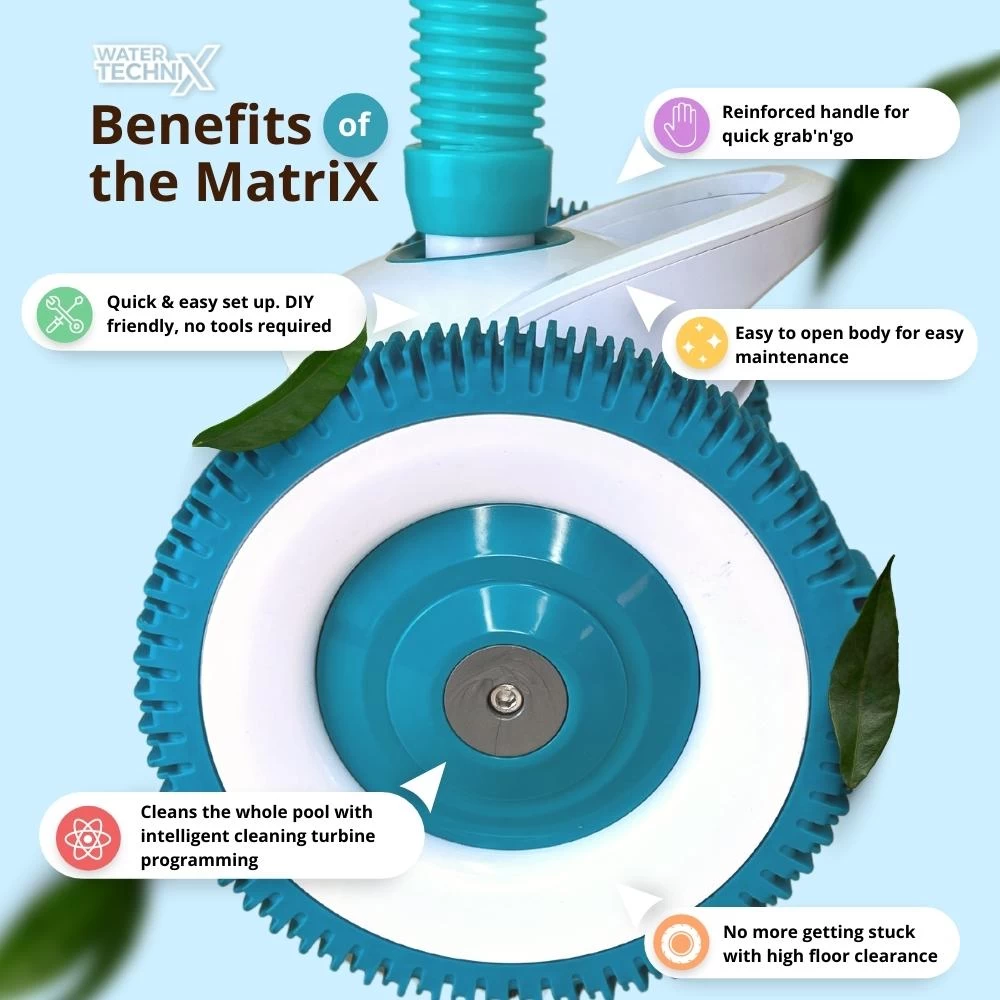 WATER TECHNIX

Benefits of the MatriX

Reinforced handle for quick grab'n'go

Quick & easy set up. DIY friendly, no tools required

Easy to open body for easy maintenance

Cleans the whole pool with intelligent cleaning turbine programming

No more getting stuck with high floor clearance