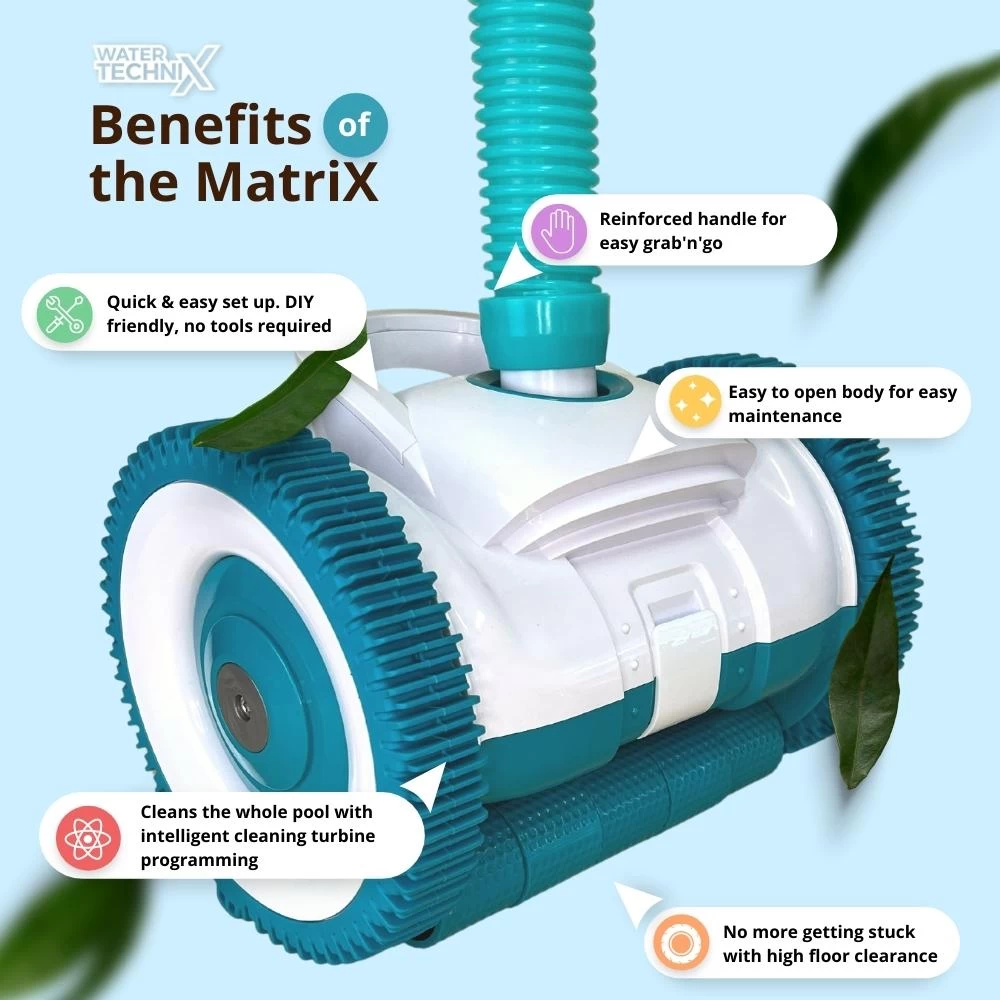 WATER TECHNIX

Benefits of the MatriX

Reinforced handle for easy grab'n'go

Quick & easy set up. DIY friendly, no tools required

Easy to open body for easy maintenance

Cleans the whole pool with intelligent cleaning turbine programming

No more getting stuck with high floor clearance