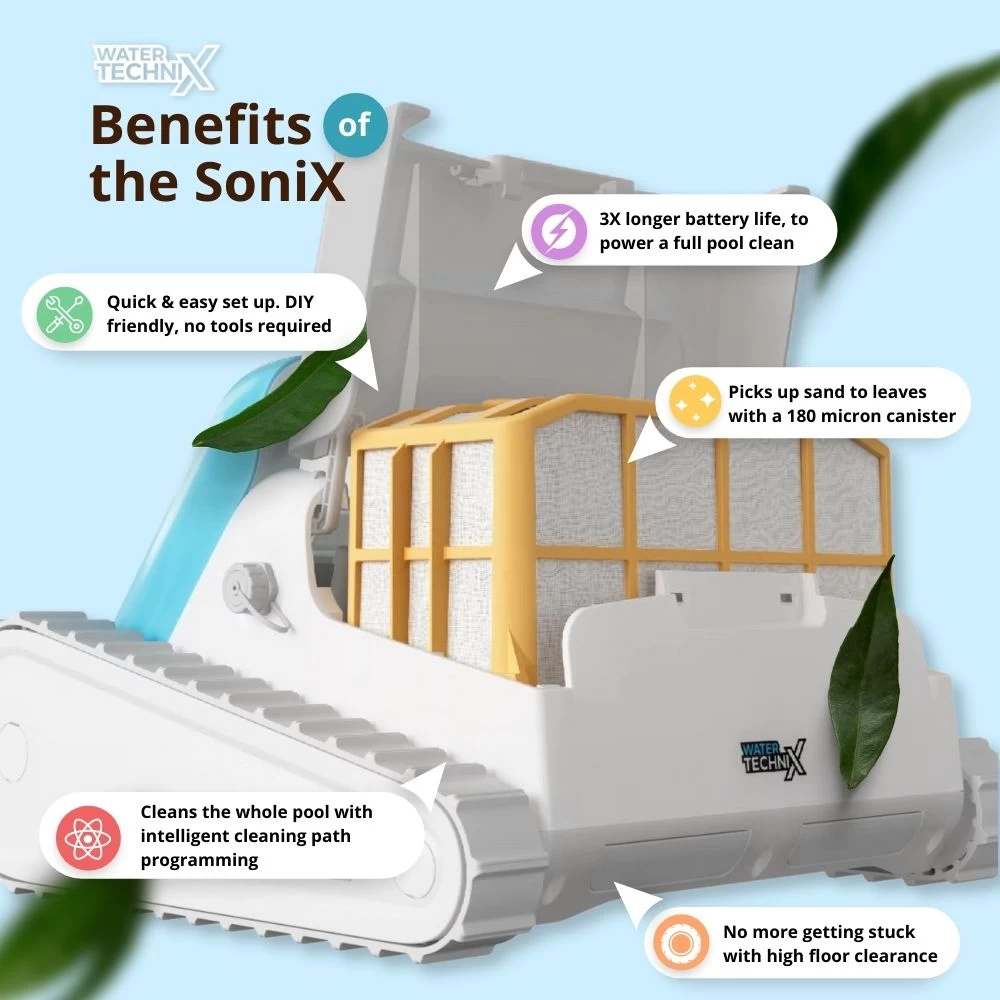 WATER TECHNIX

Benefits of the SoniX

3X longer battery life, to power a full pool clean

Quick & easy set up. DIY friendly, no tools required

Picks up sand to leaves with a 180 micron canister

WATER TECHNIX

Cleans the whole pool with intelligent cleaning path programming

No more getting stuck with high floor clearance