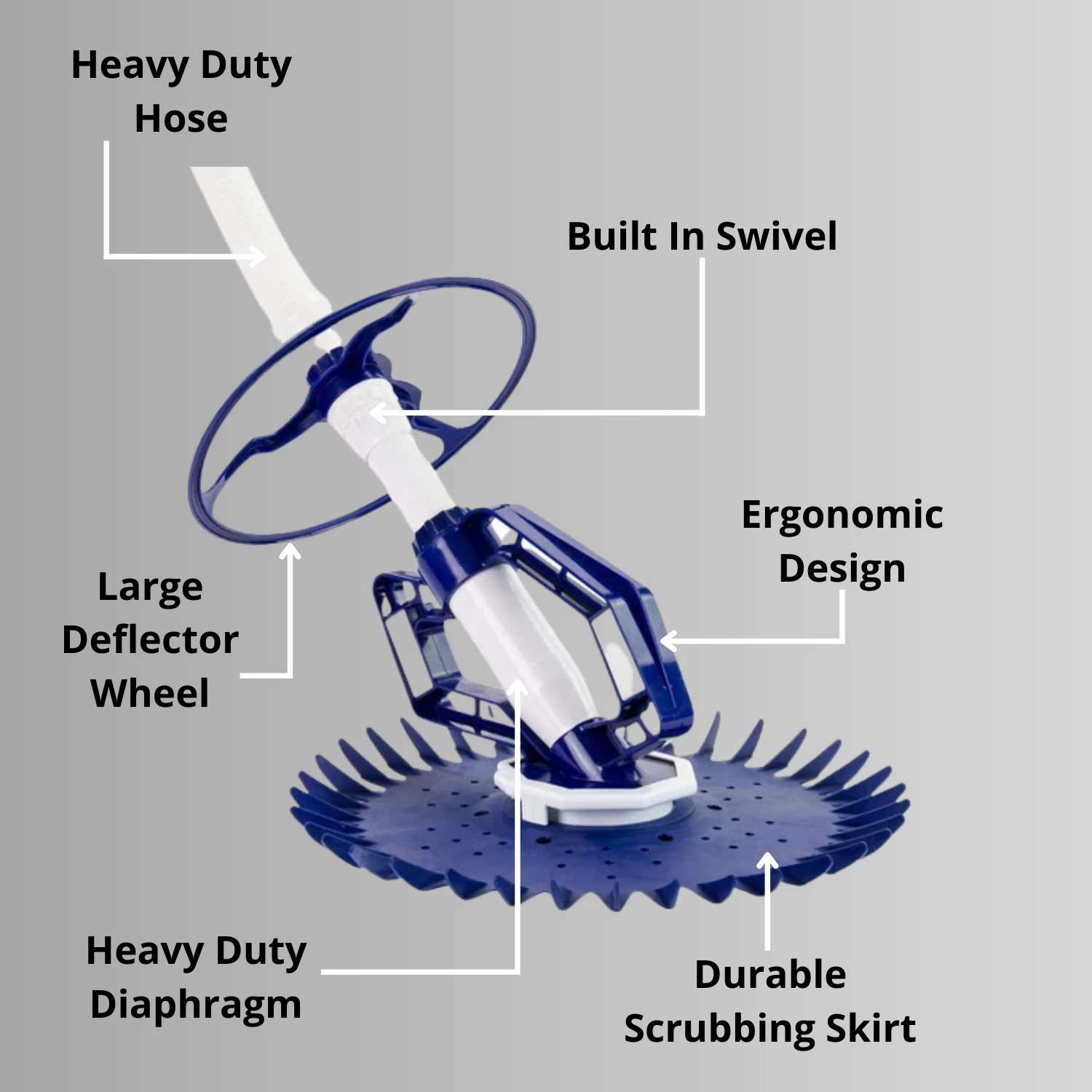 Heavy Duty Hose

Built In Swivel

Ergonomic Design

Large Deflector Wheel

Heavy Duty Diaphragm

Durable Scrubbing Skirt