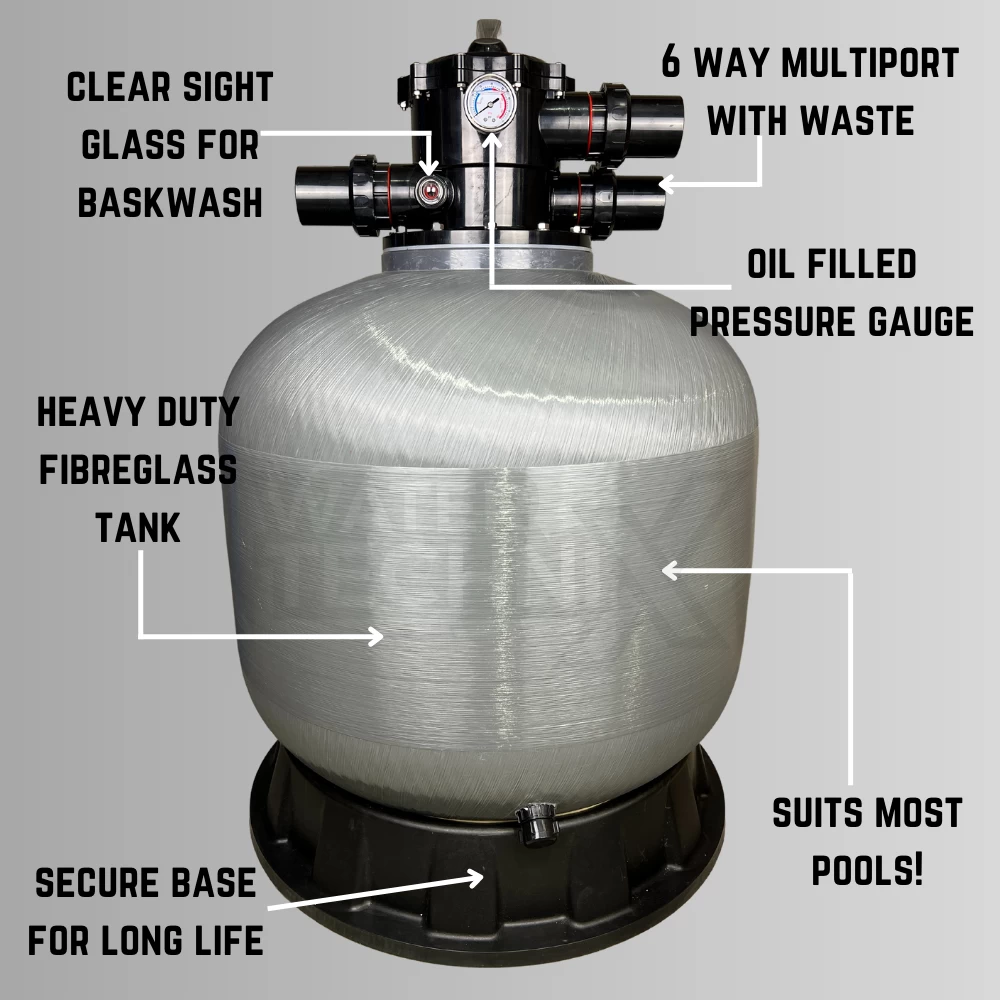 CLEAR SIGHT GLASS FOR BASKWASH

6 WAY MULTIPORT WITH WASTE

OIL FILLED PRESSURE GAUGE

HEAVY DUTY FIBREGLASS TANK

SUITS MOST POOLS!

SECURE BASE FOR LONG LIFE